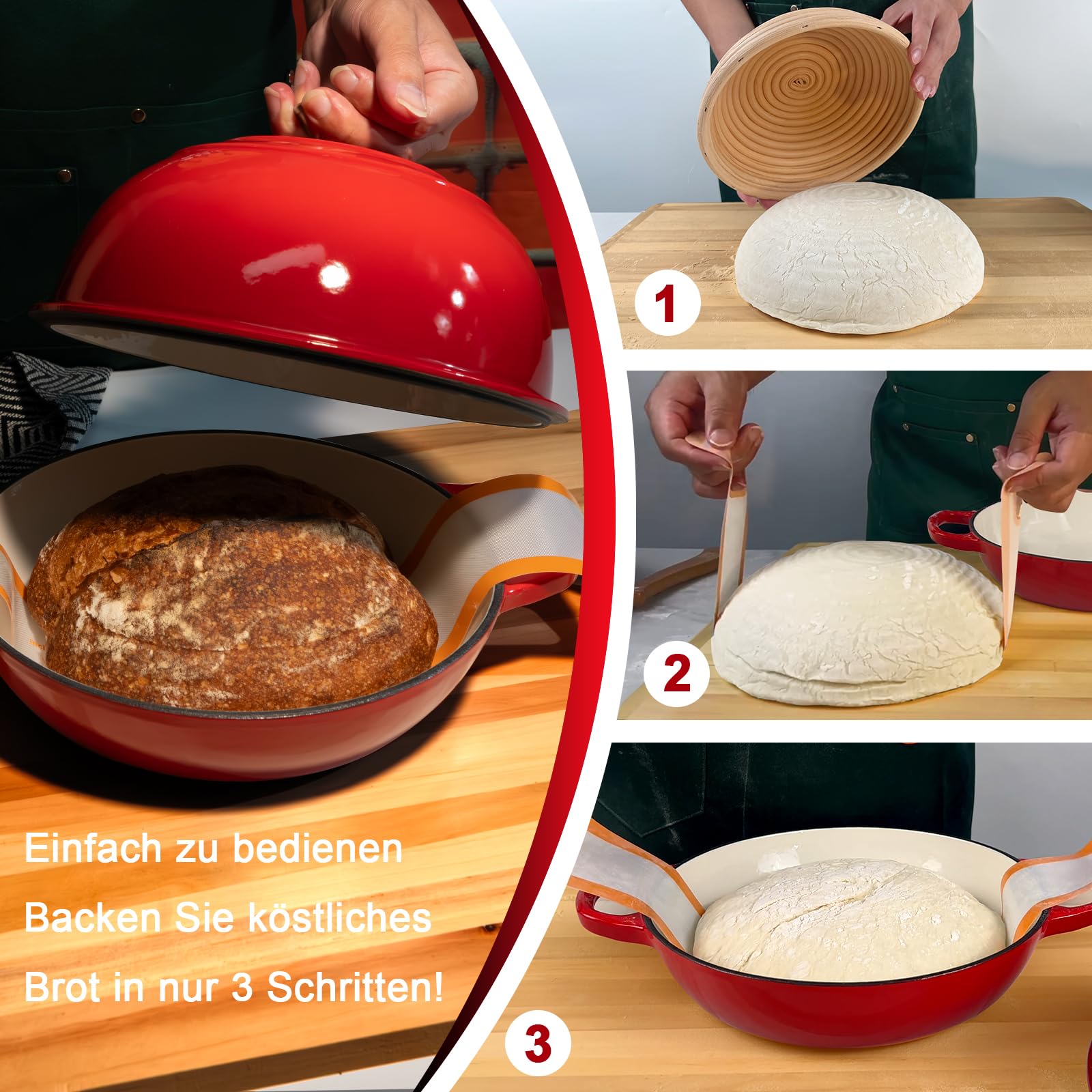 1

2

Einfach zu bedienen

Backen Sie köstliches

Brot in nur 3 Schritten!

3