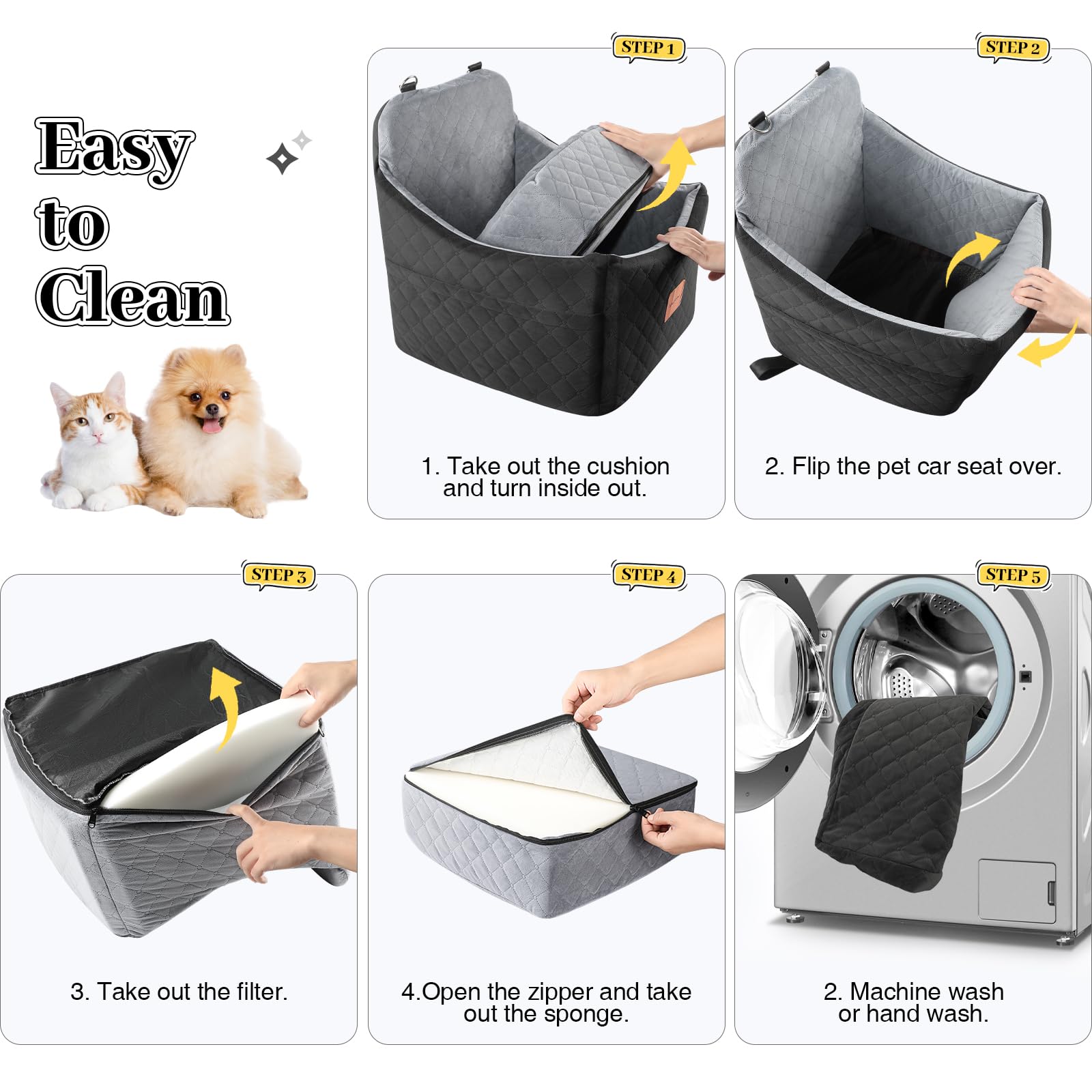 Easy to Clean

STEP 1

1. Take out the cushion and turn inside out.

STEP 2

2. Flip the pet car seat over.

STEP 3

3. Take out the filter.

STEP 4

4.Open the zipper and take out the sponge.

STEP 5

2. Machine wash or hand wash.