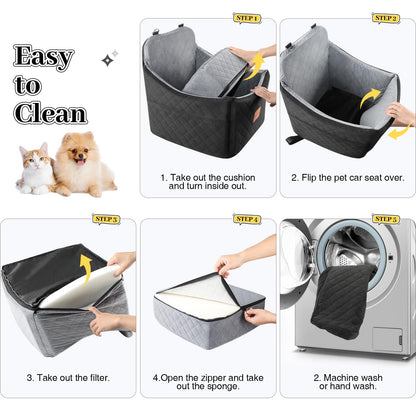 Easy to Clean

STEP 1

1. Take out the cushion and turn inside out.

STEP 2

2. Flip the pet car seat over.

STEP 3

3. Take out the filter.

STEP 4

4.Open the zipper and take out the sponge.

STEP 5

2. Machine wash or hand wash.