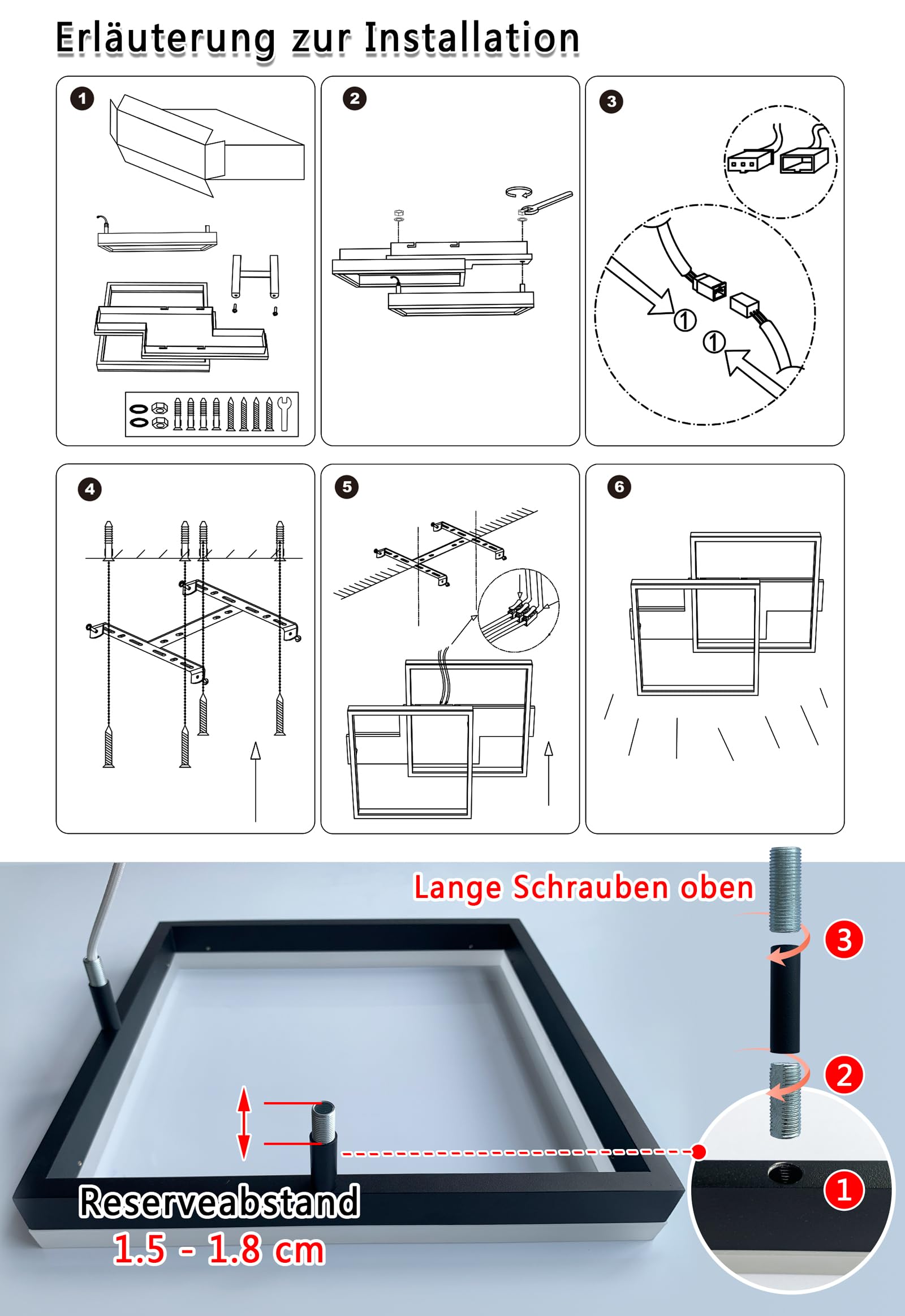 Erläuterung zur Installation

1

2

3

①

①

4

5

6

Lange Schrauben oben

3

2

1

Reserveabstand
1.5 - 1.8 cm