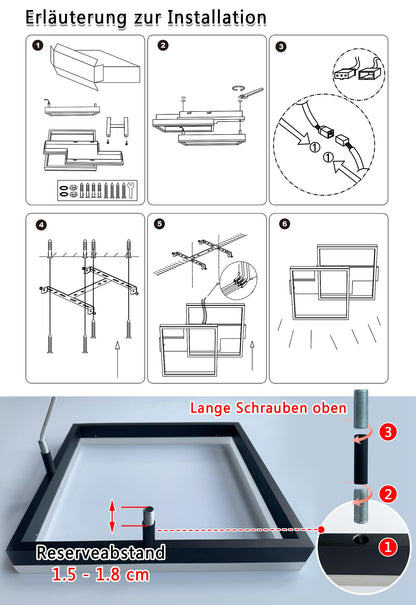 Erläuterung zur Installation

1

2

3

①

①

4

5

6

Lange Schrauben oben

3

2

1

Reserveabstand
1.5 - 1.8 cm