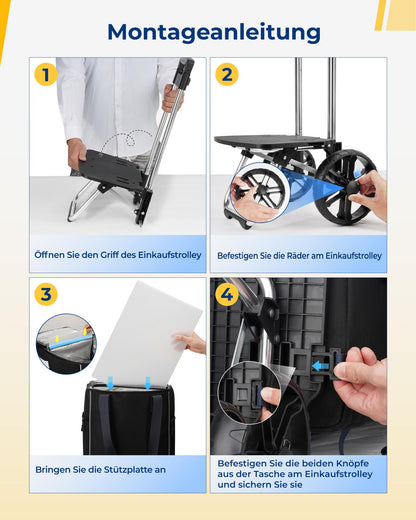 Montageanleitung

1

Öffnen Sie den Griff des Einkaufstrolley

2

Befestigen Sie die Räder am Einkaufstrolley

3

Bringen Sie die Stützplatte an

4

Befestigen Sie die beiden Knöpfe aus der Tasche am Einkaufstrolley und sichern Sie sie