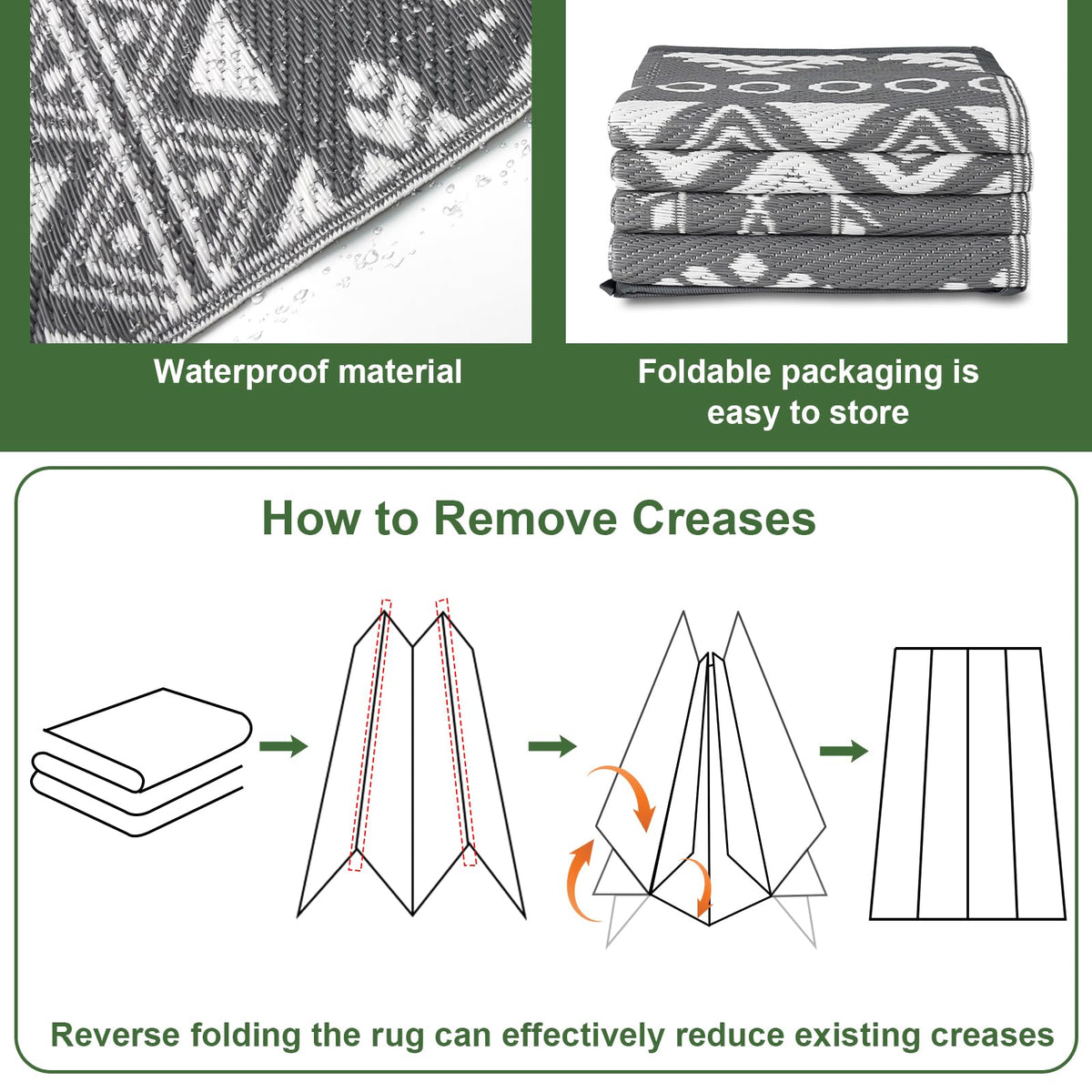 Waterproof material

Foldable packaging is easy to store

How to Remove Creases

Reverse folding the rug can effectively reduce existing creases