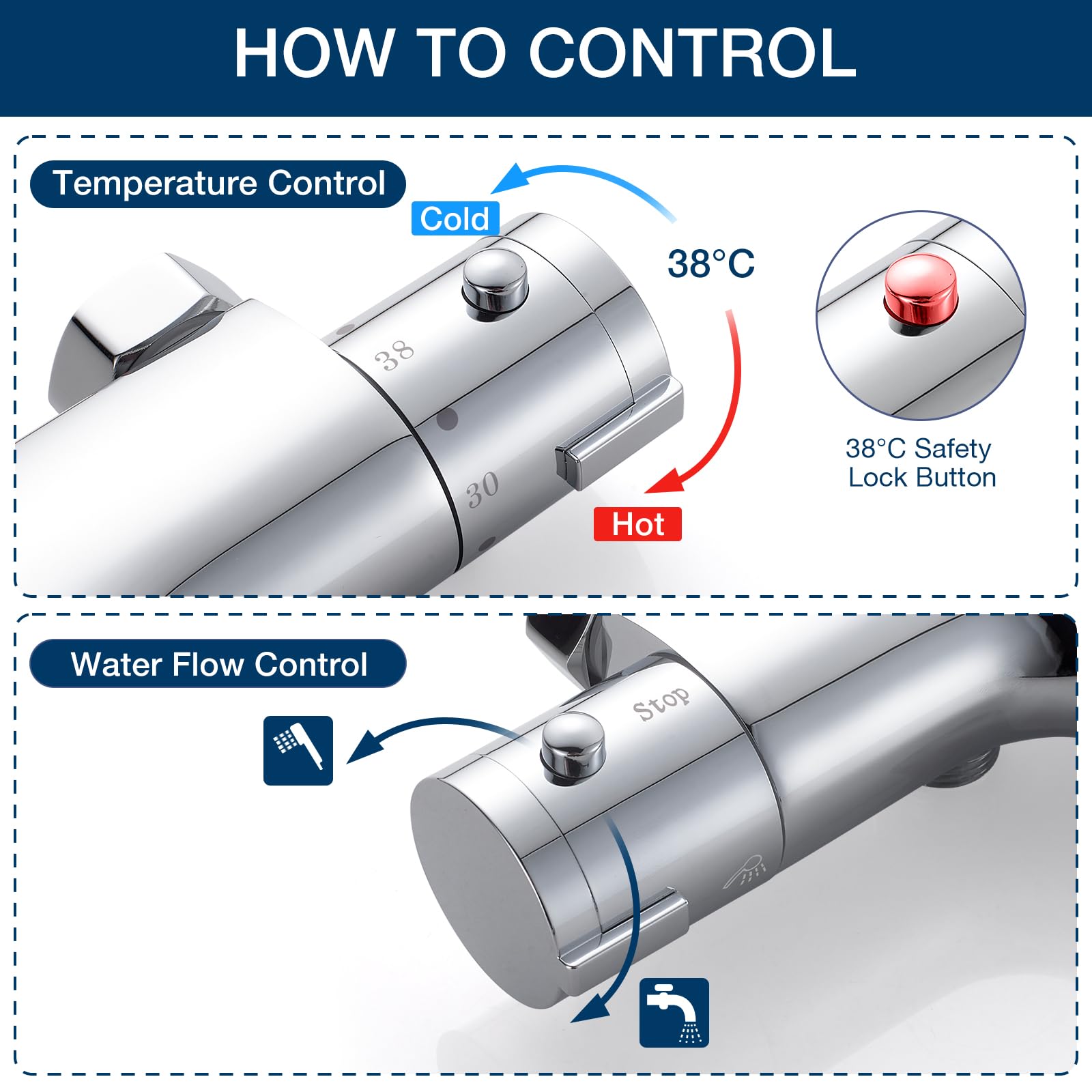 HOW TO CONTROL

Temperature Control

Cold

38°C

38

30

Hot

38°C Safety Lock Button

Water Flow Control

Stop