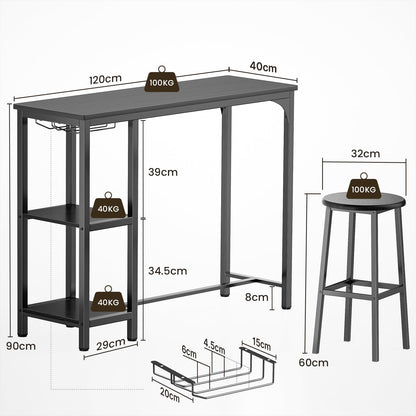 120cm
100KG
40cm
39cm
40KG
34.5cm
40KG
8cm
90cm
29cm
6cm
4.5cm
15cm
20cm
32cm
100KG
60cm