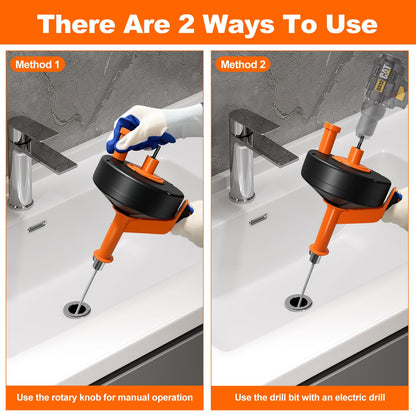 There Are 2 Ways To Use

Method 1

Use the rotary knob for manual operation

Method 2

CAT

Use the drill bit with an electric drill