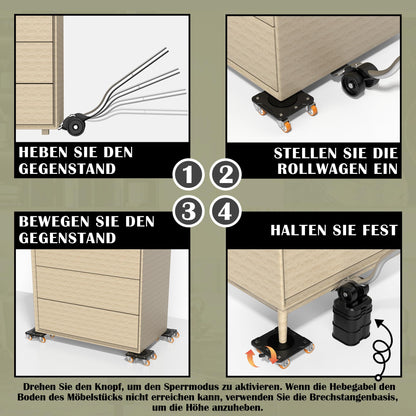 HEBEN SIE DEN GEGENSTAND

STELLEN SIE DIE ROLLWAGEN EIN

1

2

3

4

BEWEGEN SIE DEN GEGENSTAND

HALTEN SIE FEST

Drehen Sie den Knopf, um den Sperrmodus zu aktivieren. Wenn die Hebegabel den Boden des Möbelstücks nicht erreichen kann, verwenden Sie die Brechstangenbasis, um die Höhe anzuheben.