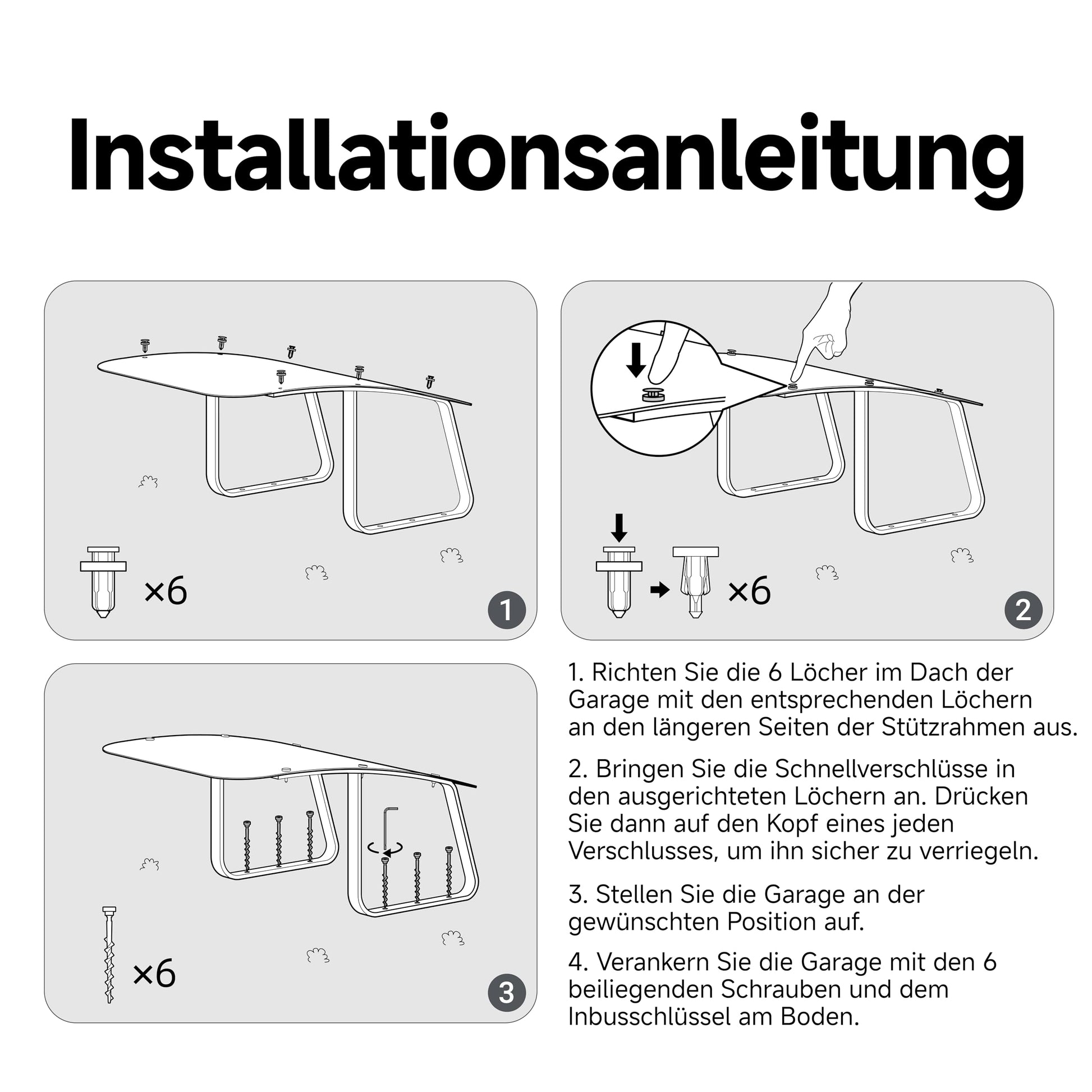 Installationsanleitung

×6

1

×6

2

×6

3

1. Richten Sie die 6 Löcher im Dach der Garage mit den entsprechenden Löchern an den längeren Seiten der Stützrahmen aus.

2. Bringen Sie die Schnellverschlüsse in den ausgerichteten Löchern an. Drücken Sie dann auf den Kopf eines jeden Verschlusses, um ihn sicher zu verriegeln.

3. Stellen Sie die Garage an der gewünschten Position auf.

4. Verankern Sie die Garage mit den 6 beiliegenden Schrauben und dem Inbusschlüssel am Boden.