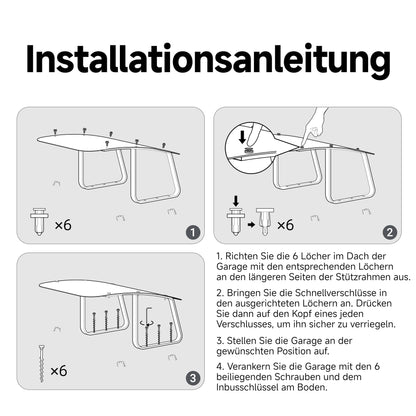 Installationsanleitung

×6

1

×6

2

×6

3

1. Richten Sie die 6 Löcher im Dach der Garage mit den entsprechenden Löchern an den längeren Seiten der Stützrahmen aus.

2. Bringen Sie die Schnellverschlüsse in den ausgerichteten Löchern an. Drücken Sie dann auf den Kopf eines jeden Verschlusses, um ihn sicher zu verriegeln.

3. Stellen Sie die Garage an der gewünschten Position auf.

4. Verankern Sie die Garage mit den 6 beiliegenden Schrauben und dem Inbusschlüssel am Boden.