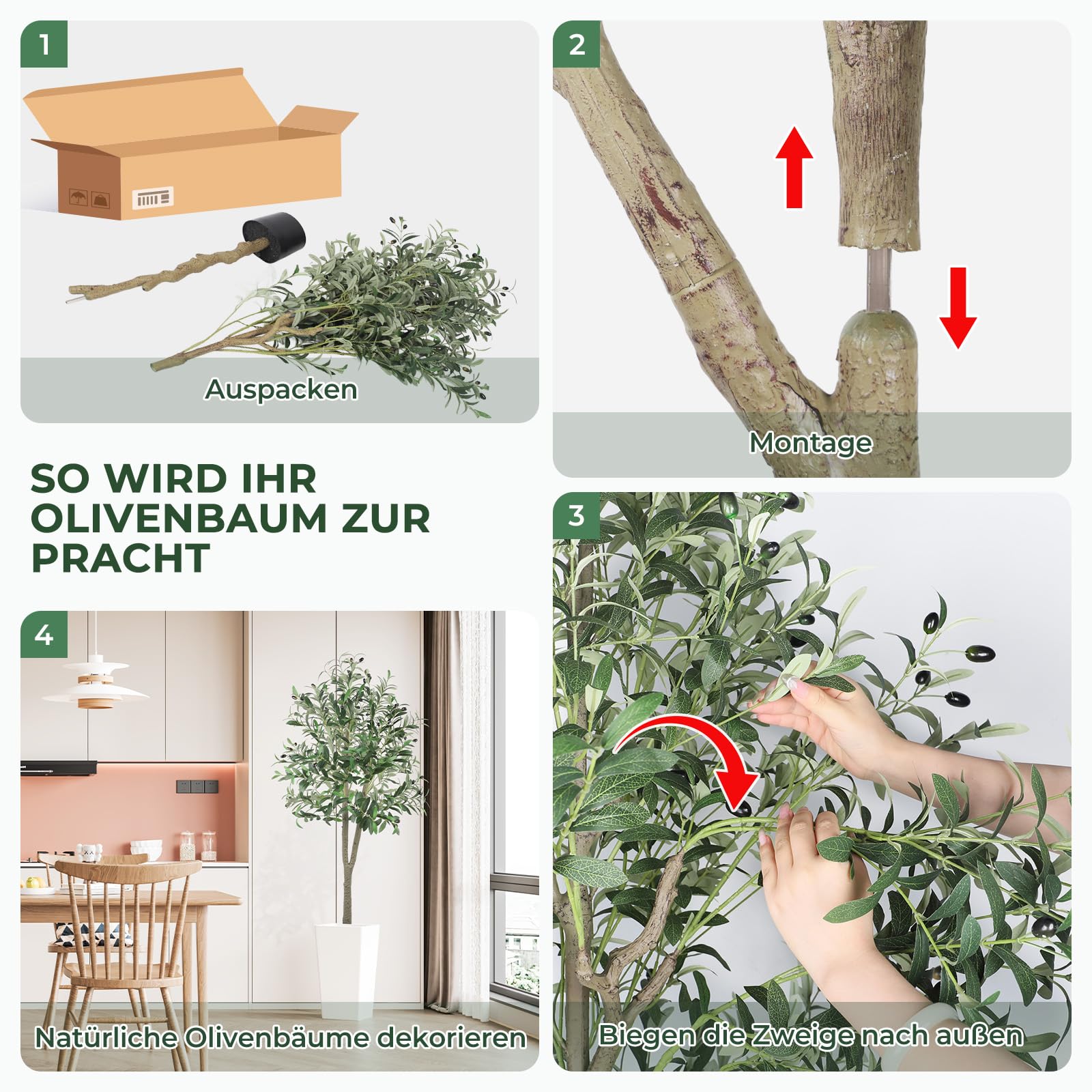 1

Auspacken

2

Montage

SO WIRD IHR OLIVENBAUM ZUR PRACHT

3

Biegen die Zweige nach außen

4

Natürliche Olivenbäume dekorieren