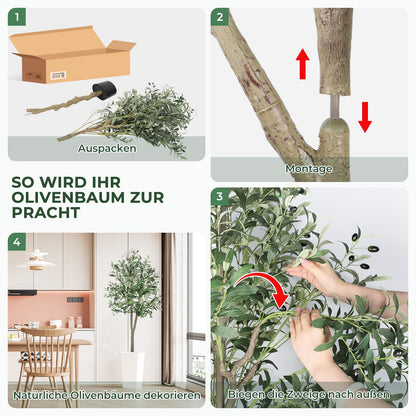 1

Auspacken

2

Montage

SO WIRD IHR OLIVENBAUM ZUR PRACHT

3

Biegen die Zweige nach außen

4

Natürliche Olivenbäume dekorieren