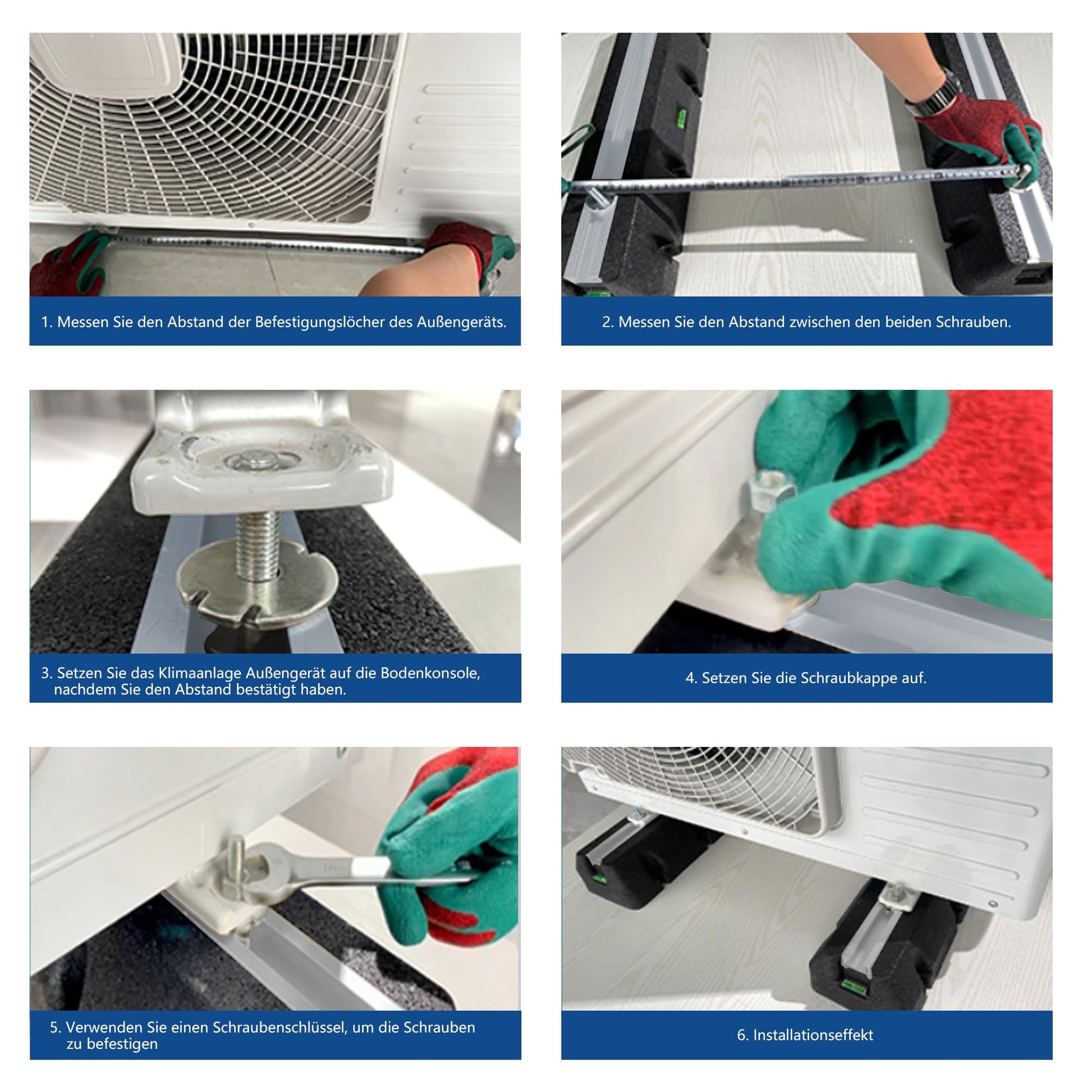 1. Messen Sie den Abstand der Befestigungslöcher des Außengeräts.

2. Messen Sie den Abstand zwischen den beiden Schrauben.

3. Setzen Sie das Klimaanlage Außengerät auf die Bodenkonsole, nachdem Sie den Abstand bestätigt haben.

4. Setzen Sie die Schraubkappe auf.

5. Verwenden Sie einen Schraubenschlüssel, um die Schrauben zu befestigen

6. Installationseffekt