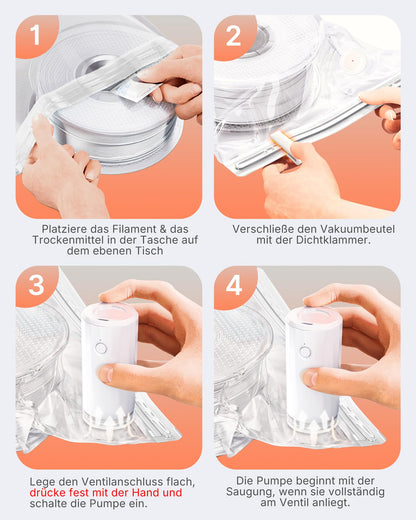 1

Platziere das Filament & das Trockenmittel in der Tasche auf dem ebenen Tisch

2

Verschließe den Vakuumbeutel mit der Dichtklammer.

3

Lege den Ventilanschluss flach, drücke fest mit der Hand und schalte die Pumpe ein.

4

Die Pumpe beginnt mit der Saugung, wenn sie vollständig am Ventil anliegt.