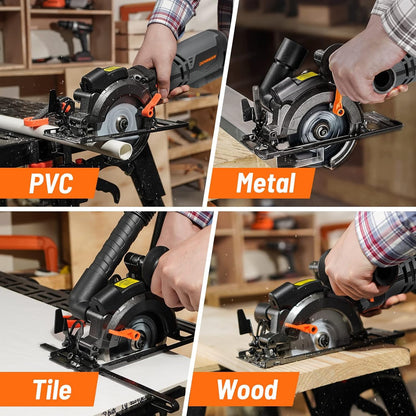 PVC

Metal

Tile

Wood