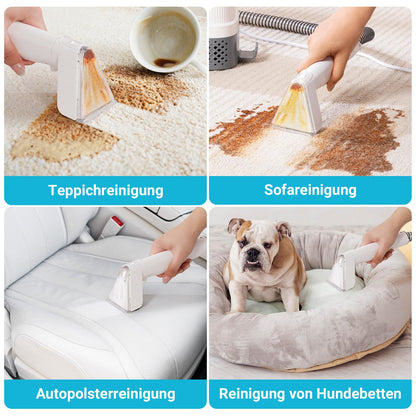 Teppichreinigung

Sofareinigung

Autopolsterreinigung

Reinigung von Hundebetten