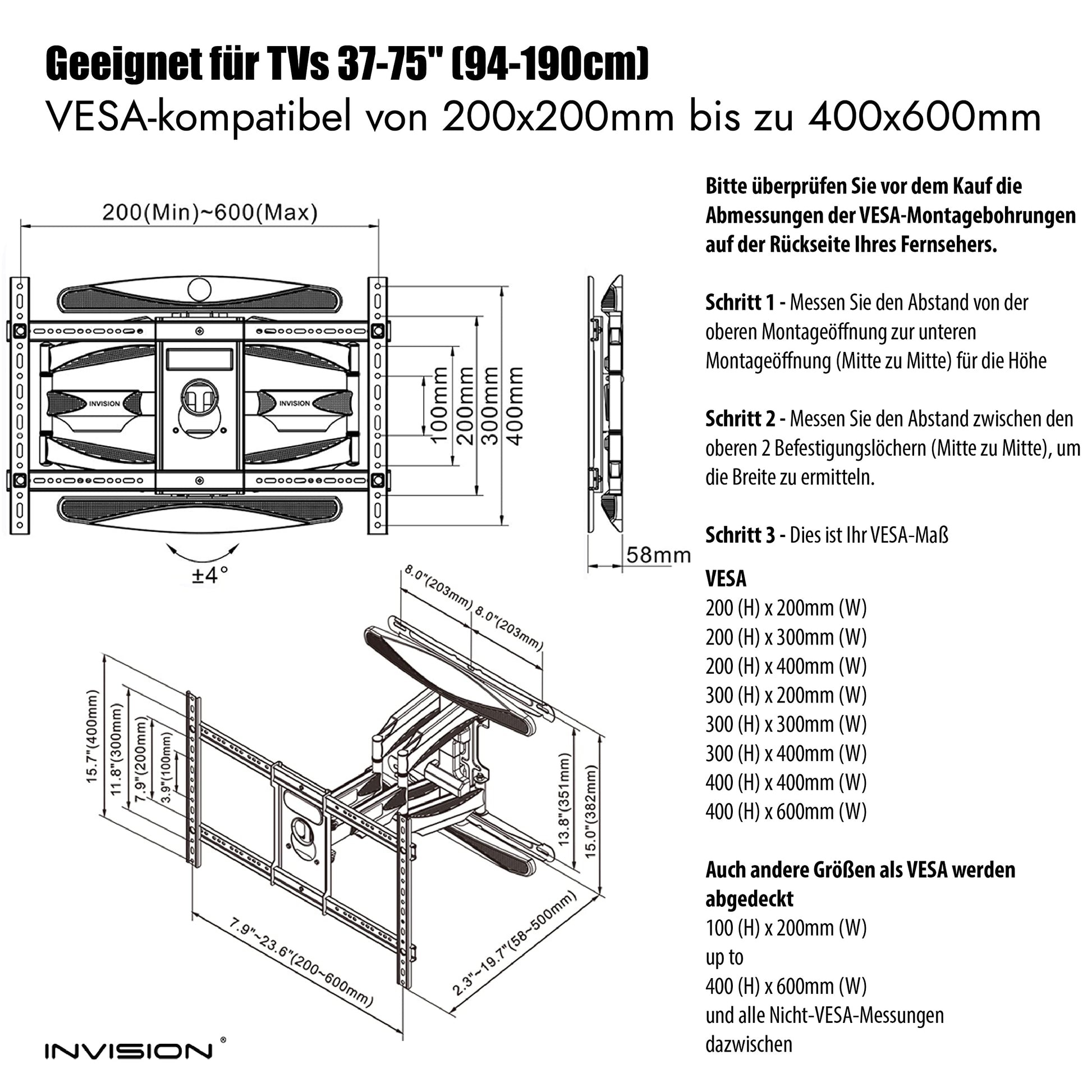 Geeignet für TVs 37-75" (94-190cm)
VESA-kompatibel von 200x200mm bis zu 400x600mm

200(Min)~600(Max)

INVISION INVISION

100mm
200mm
300mm
400mm

±4°

58mm

8.0"(203mm) 8.0"(203mm)

15.7"(400mm)
11.8"(300mm)
7.9"(200mm)
3.9"(100mm)

13.8"(351mm)
15.0"(382mm)

7.9"~23.6"(200~600mm)
2.3"~19.7"(58~500mm)

INVISION®

Bitte überprüfen Sie vor dem Kauf die Abmessungen der VESA-Montagebohrungen auf der Rückseite Ihres Fernsehers.

Schritt 1 - Messen Sie den Abstand von der oberen Montageöffnung zur unteren Montageöffnung (Mitte zu Mitte) für die Höhe

Schritt 2 - Messen Sie den Abstand zwischen den oberen 2 Befestigungslöchern (Mitte zu Mitte), um die Breite zu ermitteln.

Schritt 3 - Dies ist Ihr VESA-Maß

VESA
200 (H) x 200mm (W)
200 (H) x 300mm (W)
200 (H) x 400mm (W)
300 (H) x 200mm (W)
300 (H) x 300mm (W)
300 (H) x 400mm (W)
400 (H) x 400mm (W)
400 (H) x 600mm (W)

Auch andere Größen als VESA werden abgedeckt
100 (H) x 200mm (W)
up to
400 (H) x 600mm (W)
und alle Nicht-VESA-Messungen dazwischen