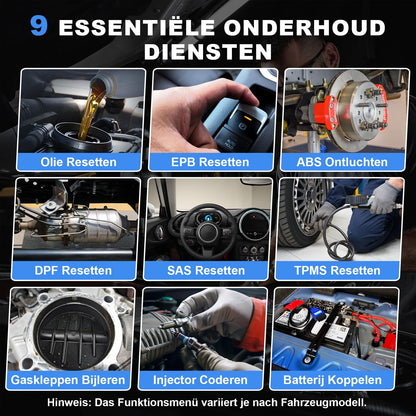 9 ESSENTIËLE ONDERHOUD DIENSTEN

Olie Resetten

EPB Resetten

ABS Ontluchten

DPF Resetten

SAS Resetten

TPMS Resetten

Gaskleppen Bijleren

Injector Coderen

Batterij Koppelen

Hinweis: Das Funktionsmenü variiert je nach Fahrzeugmodell.