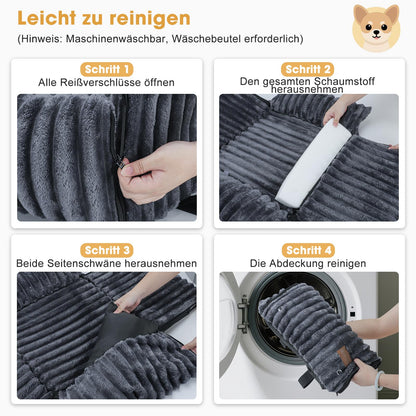 Leicht zu reinigen
(Hinweis: Maschinenwäschbar, Wäschebeutel erforderlich)

Schritt 1
Alle Reißverschlüsse öffnen

Schritt 2
Den gesamten Schaumstoff herausnehmen

Schritt 3
Beide Seitenschwäne herausnehmen

Schritt 4
Die Abdeckung reinigen