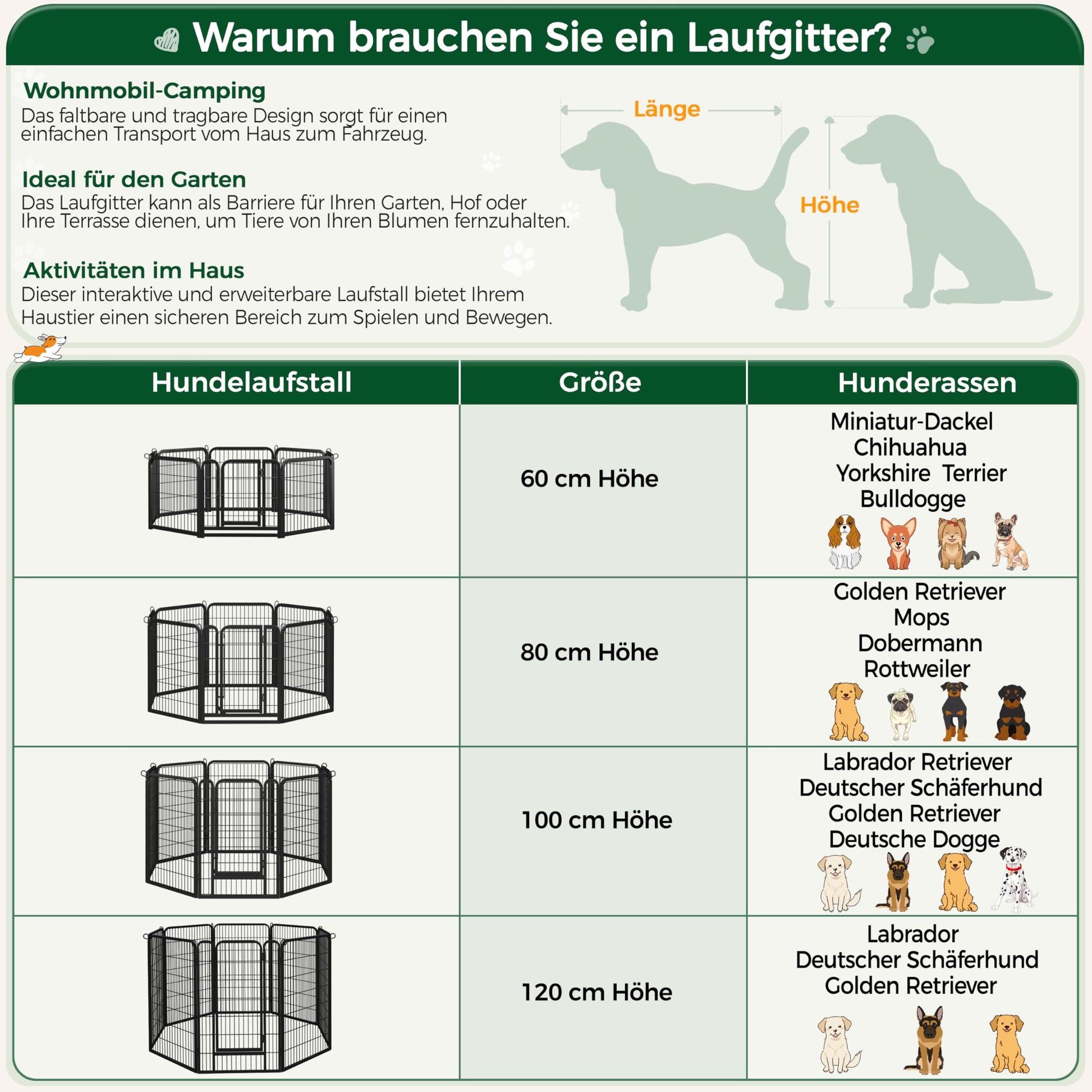 Warum brauchen Sie ein Laufgitter?

Wohnmobil-Camping
Das faltbare und tragbare Design sorgt für einen einfachen Transport vom Haus zum Fahrzeug.

Ideal für den Garten
Das Laufgitter kann als Barriere für Ihren Garten, Hof oder Ihre Terrasse dienen, um Tiere von Ihren Blumen fernzuhalten.

Aktivitäten im Haus
Dieser interaktive und erweiterbare Laufstall bietet Ihrem Haustier einen sicheren Bereich zum Spielen und Bewegen.

Länge

Höhe

| Hundelaufstall | Größe | Hunderassen |
|---|---|---|
| | 60 cm Höhe | Miniatur-Dackel Chihuahua Yorkshire Terrier Bulldogge |
| | 80 cm Höhe | Golden Retriever Mops Dobermann Rottweiler |
| | 100 cm Höhe | Labrador Retriever Deutscher Schäferhund Golden Retriever Deutsche Dogge |
| | 120 cm Höhe | Labrador Deutscher Schäferhund Golden Retriever |