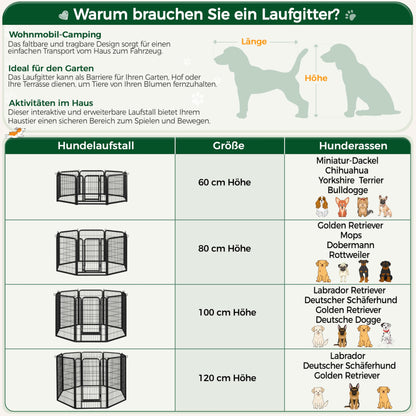 Warum brauchen Sie ein Laufgitter?

Wohnmobil-Camping
Das faltbare und tragbare Design sorgt für einen einfachen Transport vom Haus zum Fahrzeug.

Ideal für den Garten
Das Laufgitter kann als Barriere für Ihren Garten, Hof oder Ihre Terrasse dienen, um Tiere von Ihren Blumen fernzuhalten.

Aktivitäten im Haus
Dieser interaktive und erweiterbare Laufstall bietet Ihrem Haustier einen sicheren Bereich zum Spielen und Bewegen.

Länge

Höhe

| Hundelaufstall | Größe | Hunderassen |
|---|---|---|
| | 60 cm Höhe | Miniatur-Dackel Chihuahua Yorkshire Terrier Bulldogge |
| | 80 cm Höhe | Golden Retriever Mops Dobermann Rottweiler |
| | 100 cm Höhe | Labrador Retriever Deutscher Schäferhund Golden Retriever Deutsche Dogge |
| | 120 cm Höhe | Labrador Deutscher Schäferhund Golden Retriever |