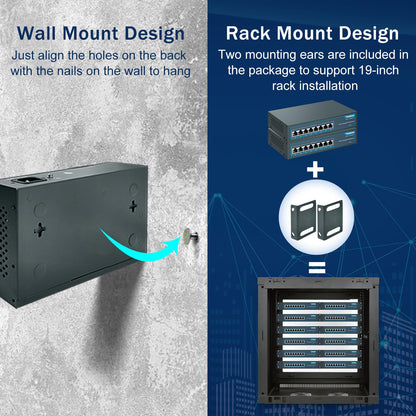 Wall Mount Design
Just align the holes on the back with the nails on the wall to hang

Rack Mount Design
Two mounting ears are included in the package to support 19-inch rack installation

+

=