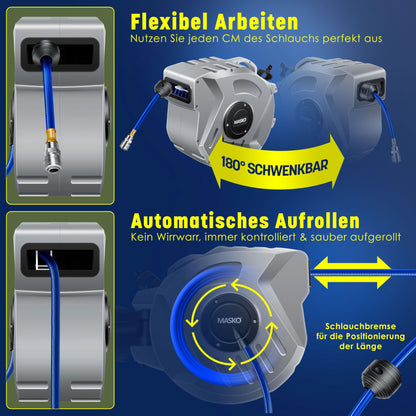 Flexibel Arbeiten
Nutzen Sie jeden CM des Schlauchs perfekt aus

MASKO

180° SCHWENKBAR

Automatisches Aufrollen
Kein Wirrwarr, immer kontrolliert & sauber aufgerollt

MASKO

Schlauchbremse für die Positionierung der Länge