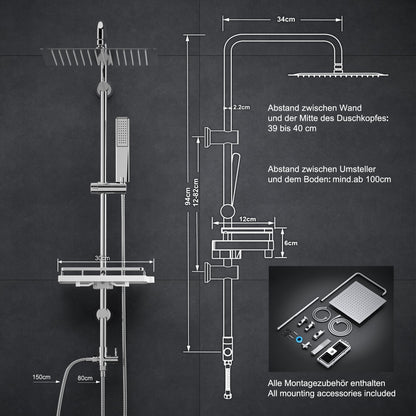 34cm

2.2cm

Abstand zwischen Wand und der Mitte des Duschkopfes: 39 bis 40 cm

Abstand zwischen Umsteller und dem Boden: mind.ab 100cm

94cm

12-82cm

12cm

6cm

30cm

150cm

80cm

Alle Montagezubehör enthalten
All mounting accessories included