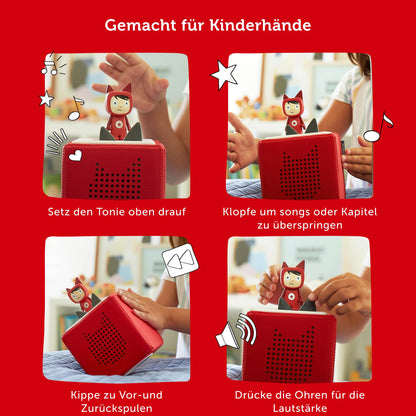 Gemacht für Kinderhände

Setz den Tonie oben drauf

Klopfe um songs oder Kapitel zu überspringen

Kippe zu Vor-und Zurückspulen

Drücke die Ohren für die Lautstärke