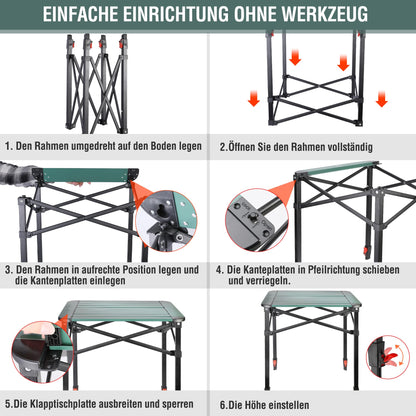 EINFACHE EINRICHTUNG OHNE WERKZEUG

1. Den Rahmen umgedreht auf den Boden legen

2.Öffnen Sie den Rahmen vollständig

3. Den Rahmen in aufrechte Position legen und die Kantenplatten einlegen

Close Open

4. Die Kanteplatten in Pfeilrichtung schieben und verriegeln.

5.Die Klapptischplatte ausbreiten und sperren

6.Die Höhe einstellen