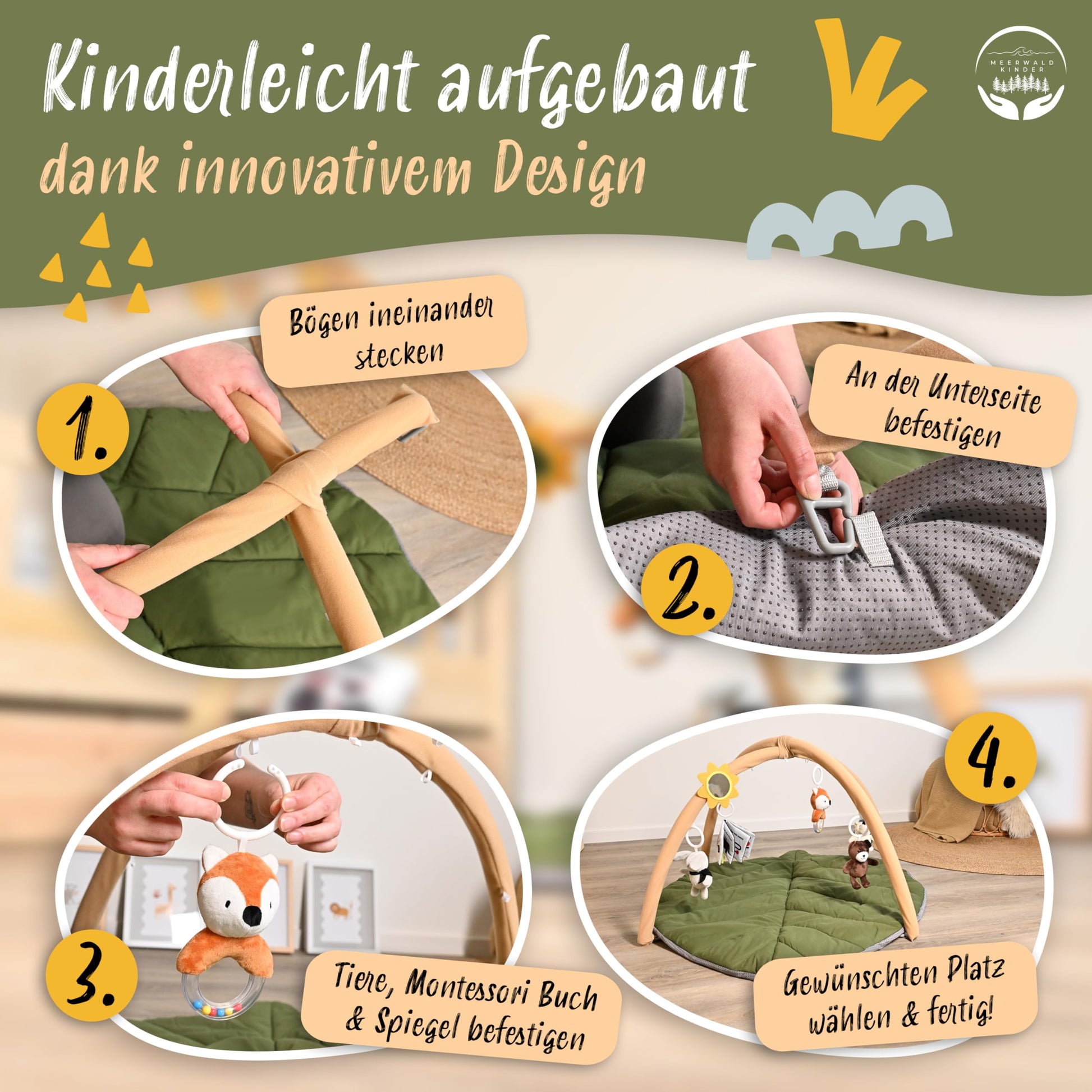 Kinderleicht aufgebaut
dank innovativem Design

MEERWALD KINDER

1.
Bögen ineinander stecken

2.
An der Unterseite befestigen

3.
Tiere, Montessori Buch & Spiegel befestigen

4.
Gewünschten Platz wählen & fertig!