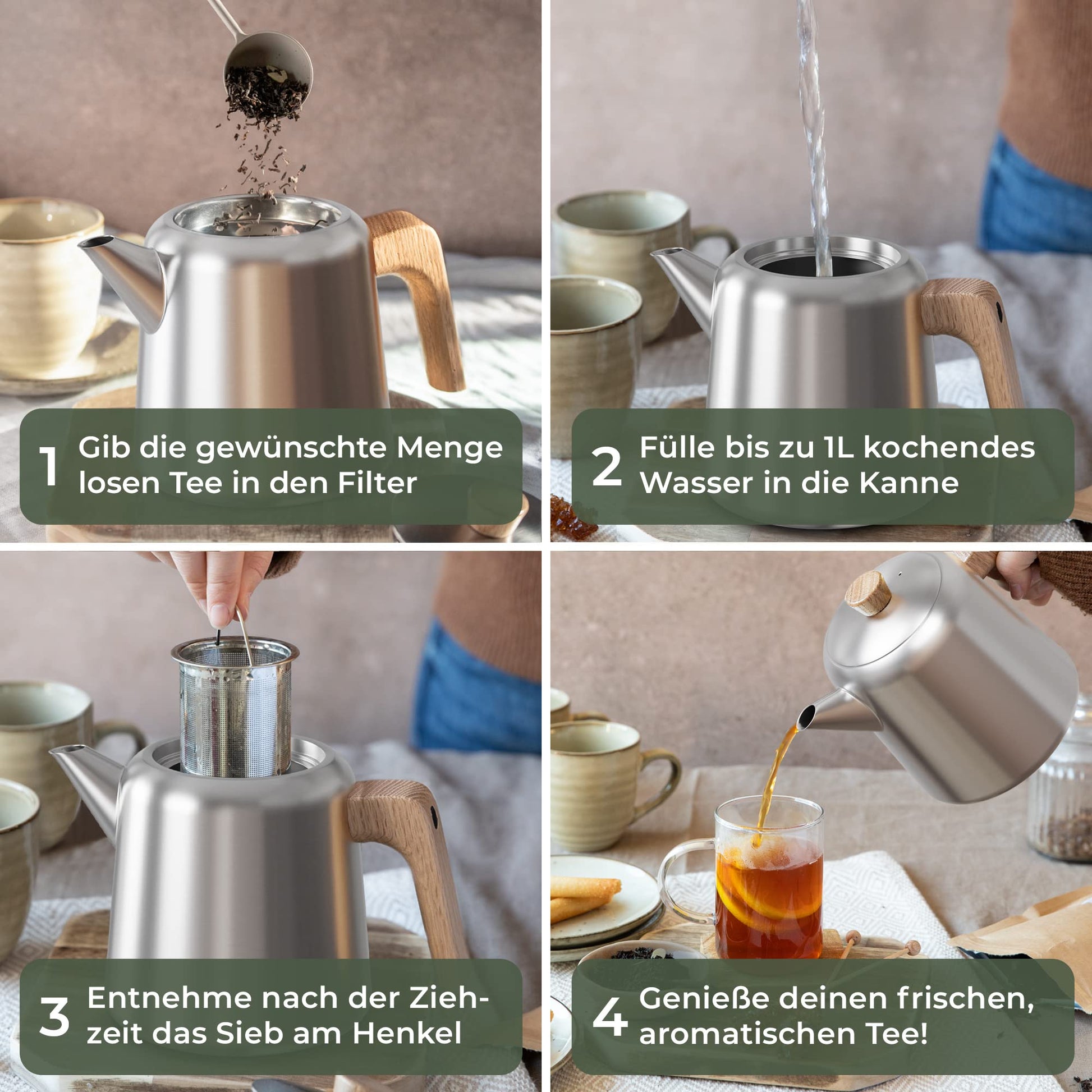 1 Gib die gewünschte Menge losen Tee in den Filter

2 Fülle bis zu 1L kochendes Wasser in die Kanne

3 Entnehme nach der Ziehzeit das Sieb am Henkel

4 Genieße deinen frischen, aromatischen Tee!