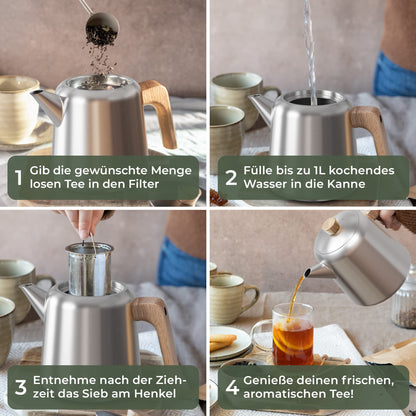 1 Gib die gewünschte Menge losen Tee in den Filter

2 Fülle bis zu 1L kochendes Wasser in die Kanne

3 Entnehme nach der Ziehzeit das Sieb am Henkel

4 Genieße deinen frischen, aromatischen Tee!