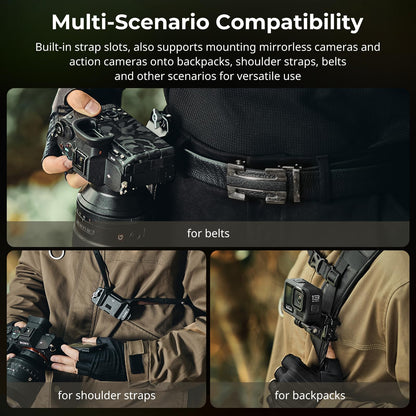 Multi-Scenario Compatibility

Built-in strap slots, also supports mounting mirrorless cameras and action cameras onto backpacks, shoulder straps, belts and other scenarios for versatile use

for belts

for shoulder straps

for backpacks