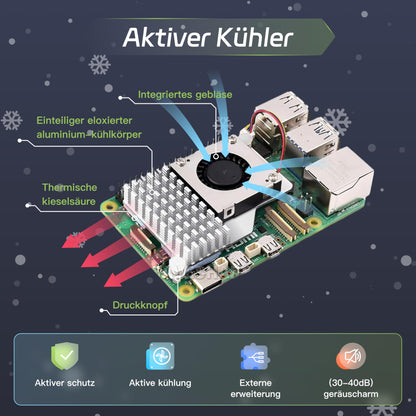 Aktiver Kühler

Integriertes gebläse

Einteiliger eloxierter aluminium-kühlkörper

Thermische kieselsäure

Druckknopf

Aktiver schutz

Aktive kühlung

Externe erweiterung

(30-40dB) geräuscharm