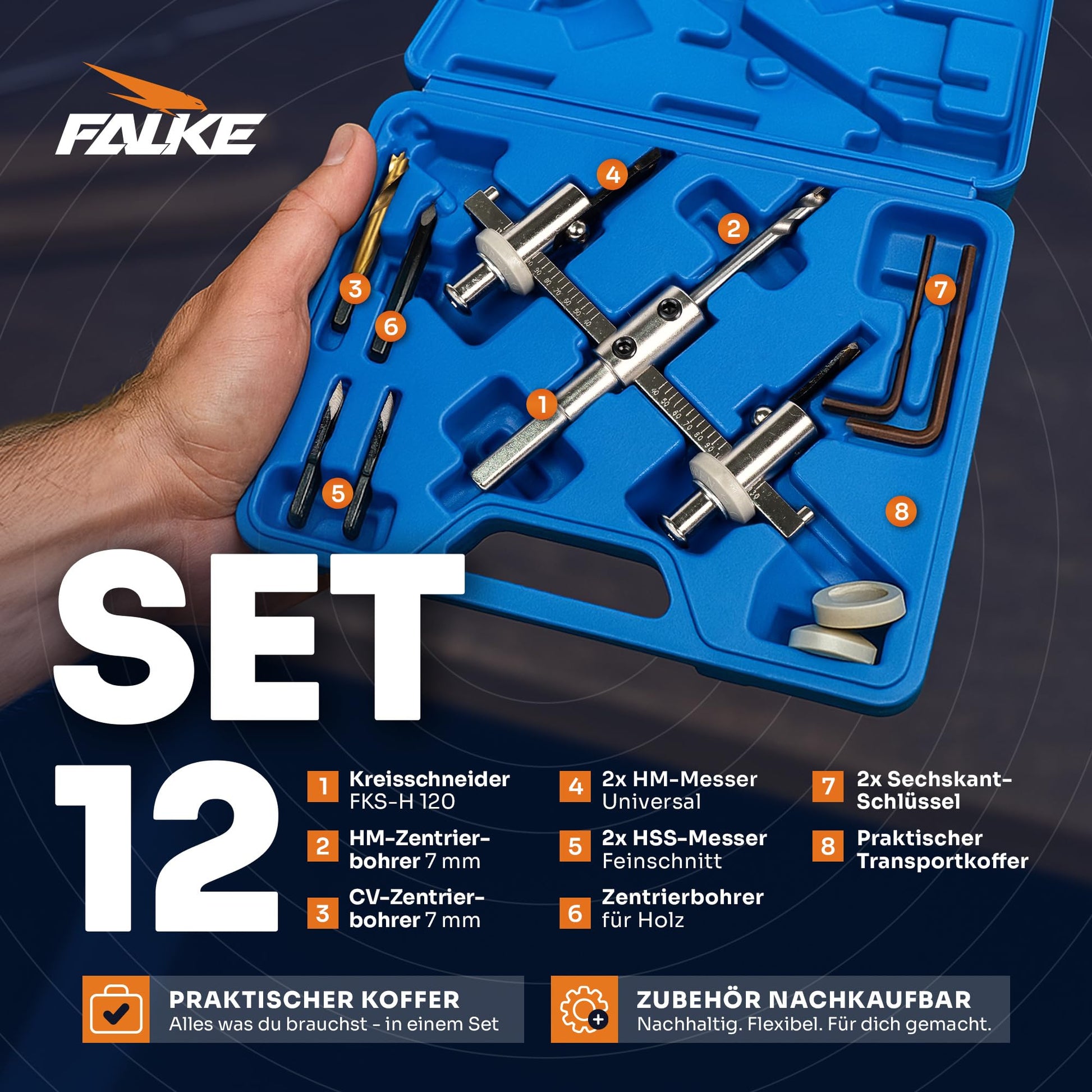 FALKE

4
2
3
6
7
1
5
8

SET
12

1 Kreisschneider FKS-H 120

2 HM-Zentrierbohrer 7 mm

3 CV-Zentrierbohrer 7 mm

4 2x HM-Messer Universal

5 2x HSS-Messer Feinschnitt

6 Zentrierbohrer für Holz

7 2x Sechskant-Schlüssel

8 Praktischer Transportkoffer

PRAKTISCHER KOFFER
Alles was du brauchst - in einem Set

ZUBEHÖR NACHKAUFBAR
Nachhaltig. Flexibel. Für dich gemacht.