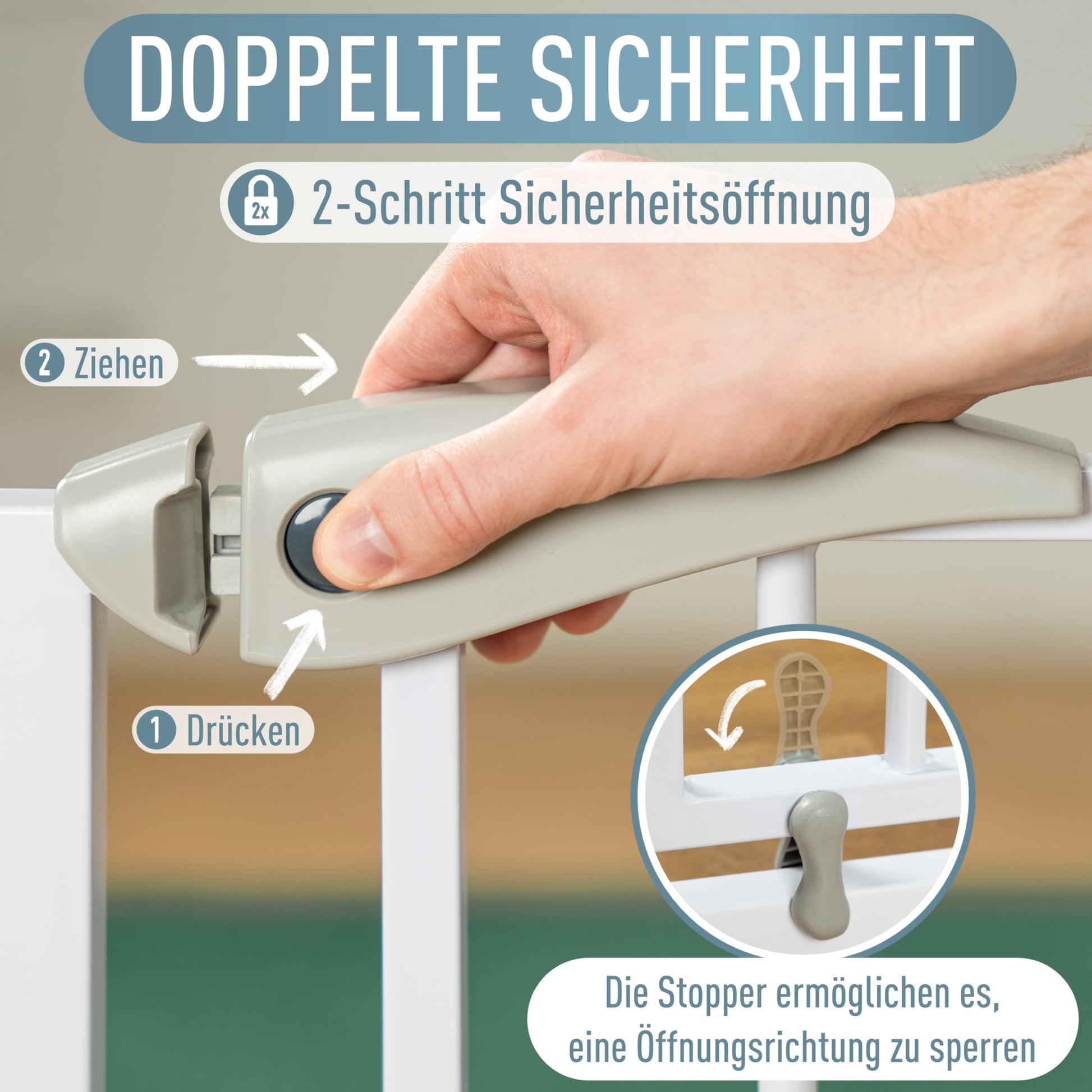 DOPPELTE SICHERHEIT

2x 2-Schritt Sicherheitsöffnung

2 Ziehen

1 Drücken

Die Stopper ermöglichen es, eine Öffnungsrichtung zu sperren