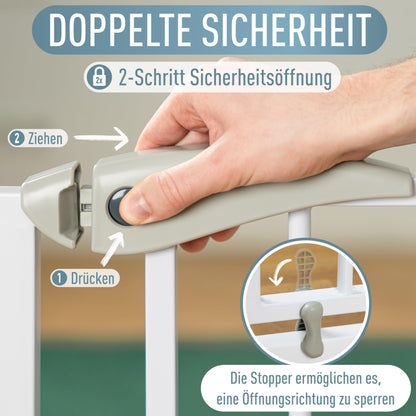 DOPPELTE SICHERHEIT

2x 2-Schritt Sicherheitsöffnung

2 Ziehen

1 Drücken

Die Stopper ermöglichen es, eine Öffnungsrichtung zu sperren