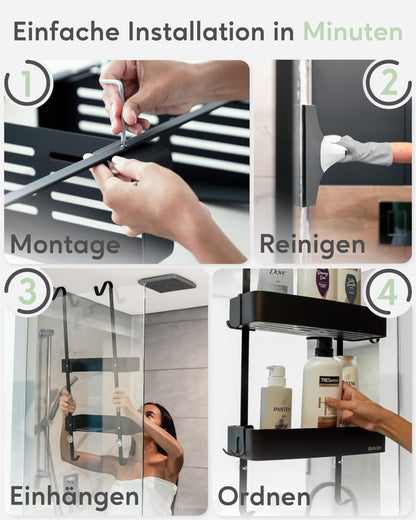 Einfache Installation in Minuten

1
Montage

2
Reinigen

3
Einhängen

4
Dove
TRESemmé
PANTENE
Ordnen