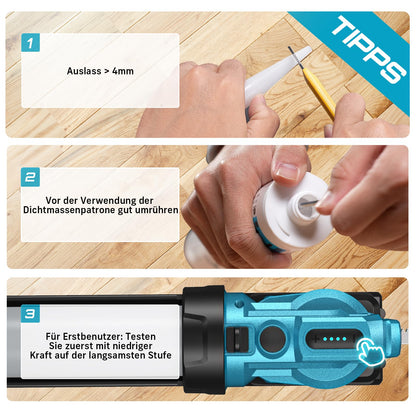 TIPPS

1

Auslass > 4mm

2

Vor der Verwendung der Dichtmassenpatrone gut umrühren

3

Für Erstbenutzer: Testen Sie zuerst mit niedriger Kraft auf der langsamsten Stufe