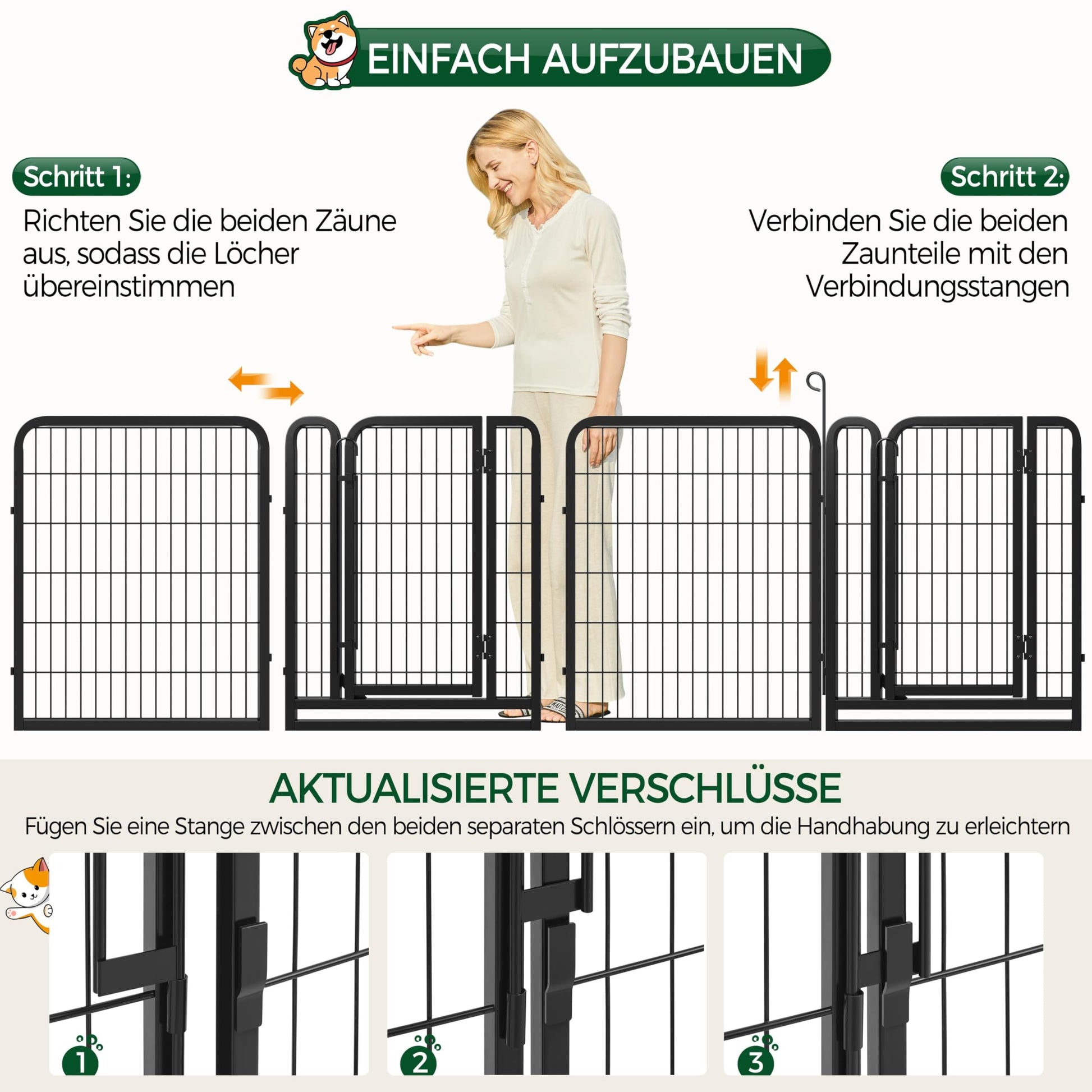 EINFACH AUFZUBAUEN

Schritt 1:

Richten Sie die beiden Zäune aus, sodass die Löcher übereinstimmen

Schritt 2:

Verbinden Sie die beiden Zaunteile mit den Verbindungsstangen

AKTUALISIERTE VERSCHLÜSSE

Fügen Sie eine Stange zwischen den beiden separaten Schlössern ein, um die Handhabung zu erleichtern

1

2

3