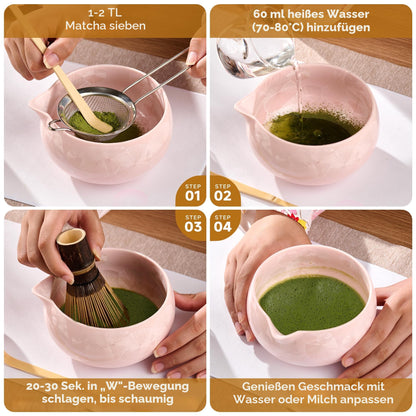 1-2 TL
Matcha sieben

STEP
01

60 ml heißes Wasser
(70-80°C) hinzufügen

STEP
02

STEP
03

20-30 Sek. in „W"-Bewegung schlagen, bis schaumig

STEP
04

Genießen Geschmack mit Wasser oder Milch anpassen