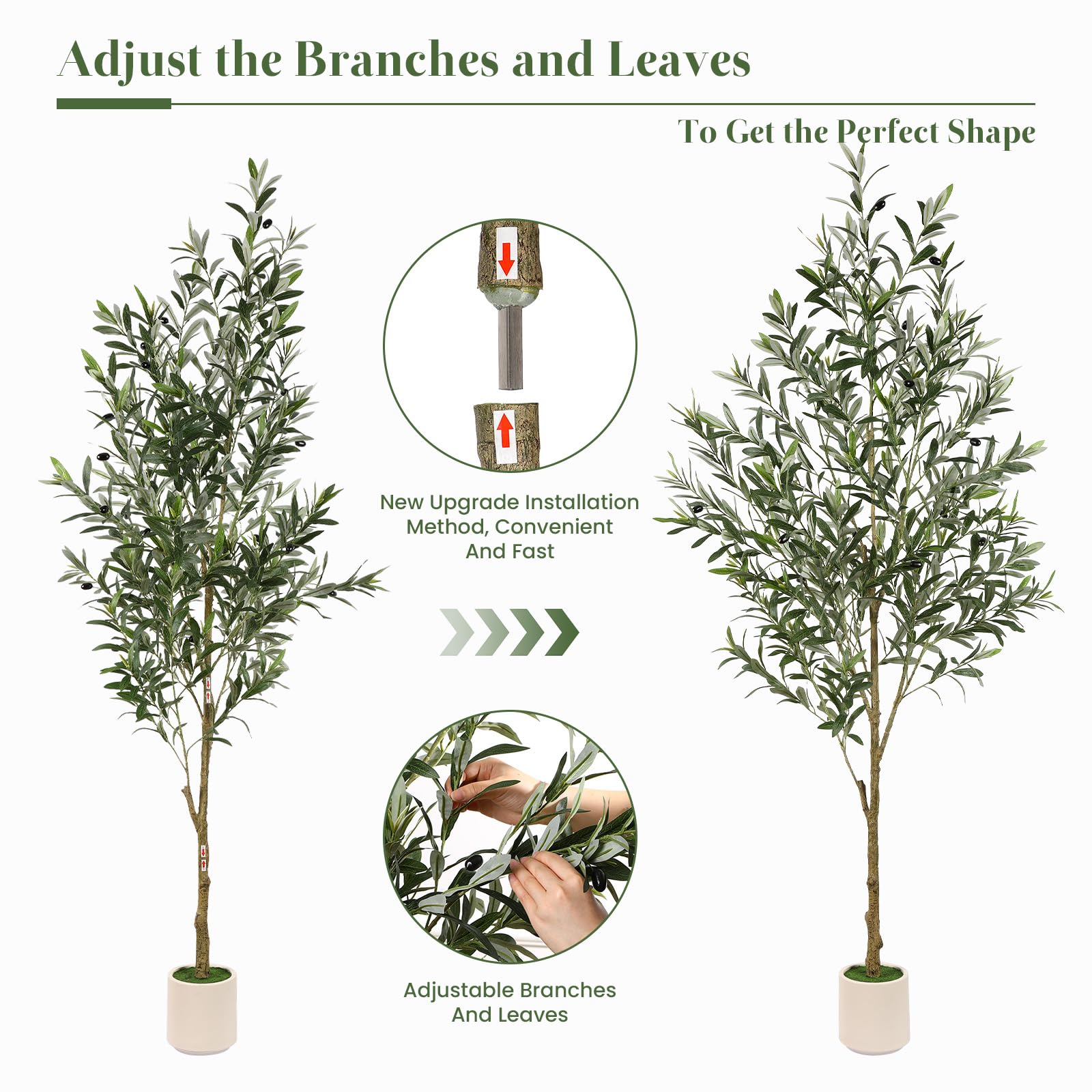 Adjust the Branches and Leaves

To Get the Perfect Shape

New Upgrade Installation Method, Convenient And Fast

Adjustable Branches And Leaves