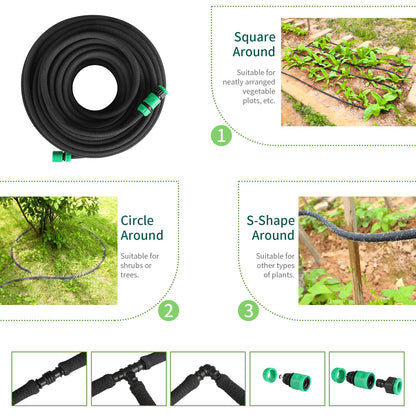 Square Around

Suitable for neatly arranged vegetable plots, etc.

1

Circle Around

Suitable for shrubs or trees.

2

S-Shape Around

Suitable for other types of plants.

3