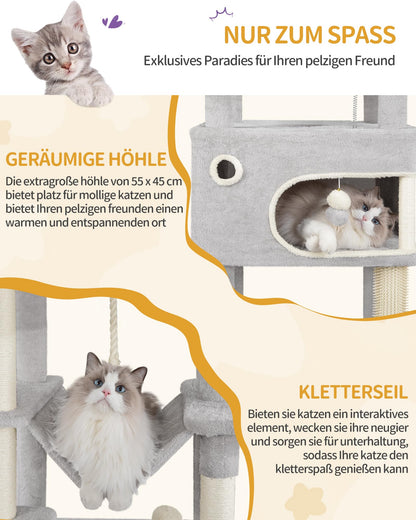 NUR ZUM SPASS

Exklusives Paradies für Ihren pelzigen Freund

GERÄUMIGE HÖHLE

Die extragroße höhle von 55 x 45 cm bietet platz für mollige katzen und bietet Ihren pelzigen freunden einen warmen und entspannenden ort

KLETTERSEIL

Bieten sie katzen ein interaktives element, wecken sie ihre neugier und sorgen sie für unterhaltung, sodass Ihre katze den kletterspaß genießen kann