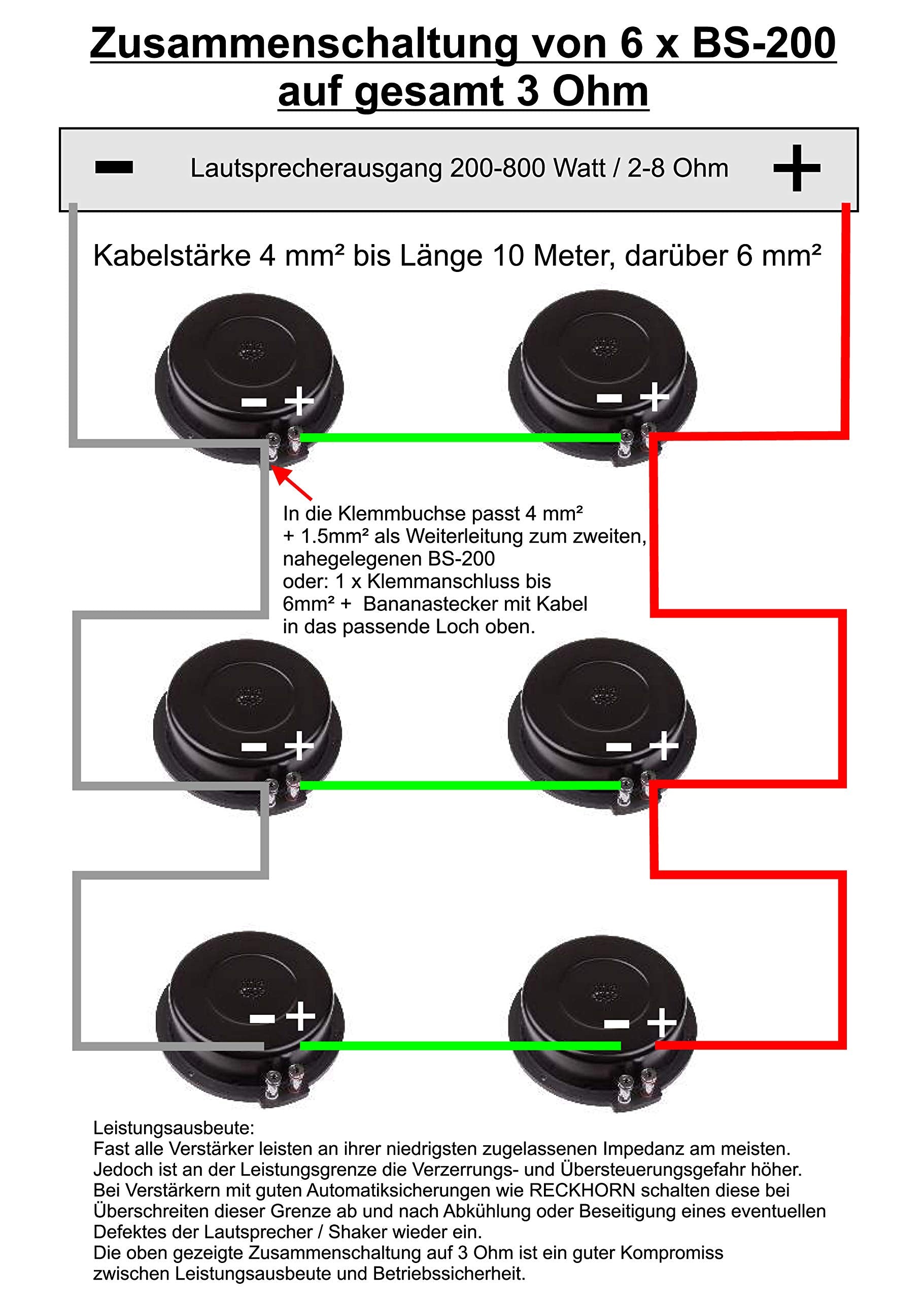 Zusammenschaltung von 6 x BS-200 auf gesamt 3 Ohm

−

Lautsprecherausgang 200-800 Watt / 2-8 Ohm

+

Kabelstärke 4 mm² bis Länge 10 Meter, darüber 6 mm²

− +

− +

In die Klemmbuchse passt 4 mm² + 1.5mm² als Weiterleitung zum zweiten, nahegelegenen BS-200 oder: 1 x Klemmanschluss bis 6mm² + Bananastecker mit Kabel in das passende Loch oben.

− +

− +

− +

− +

Leistungsausbeute:
Fast alle Verstärker leisten an ihrer niedrigsten zugelassenen Impedanz am meisten. Jedoch ist an der Leistungsgrenze die Verzerrungs- und Übersteuerungsgefahr höher. Bei Verstärkern mit guten Automatiksicherungen wie RECKHORN schalten diese bei Überschreiten dieser Grenze ab und nach Abkühlung oder Beseitigung eines eventuellen Defektes der Lautsprecher / Shaker wieder ein.
Die oben gezeigte Zusammenschaltung auf 3 Ohm ist ein guter Kompromiss zwischen Leistungsausbeute und Betriebssicherheit.