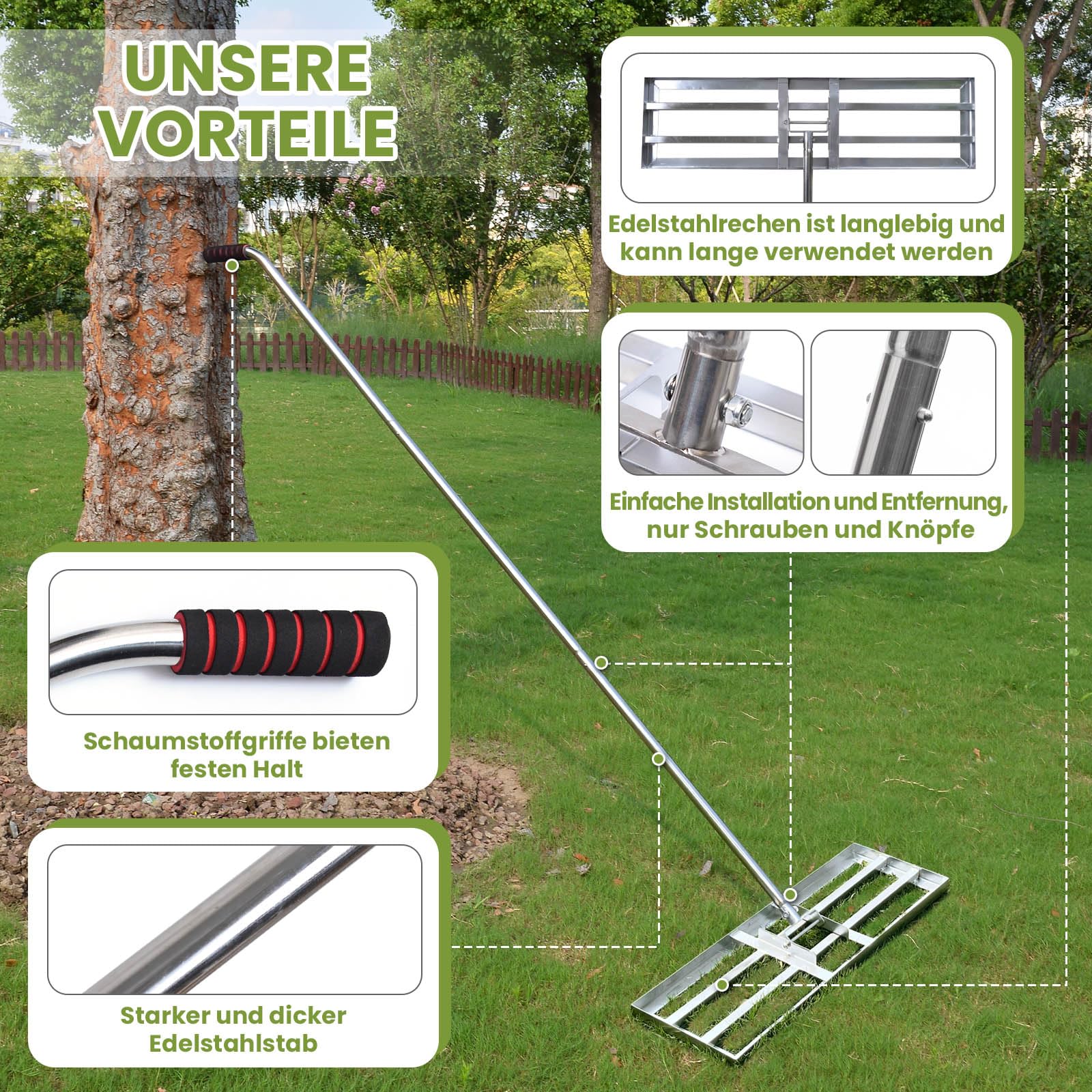 UNSERE VORTEILE

Edelstahlrechen ist langlebig und kann lange verwendet werden

Einfache Installation und Entfernung, nur Schrauben und Knöpfe

Schaumstoffgriffe bieten festen Halt

Starker und dicker Edelstahlstab