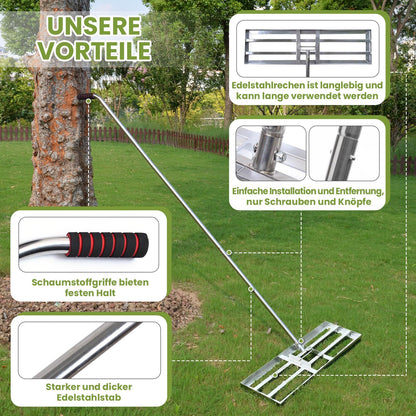 UNSERE VORTEILE

Edelstahlrechen ist langlebig und kann lange verwendet werden

Einfache Installation und Entfernung, nur Schrauben und Knöpfe

Schaumstoffgriffe bieten festen Halt

Starker und dicker Edelstahlstab