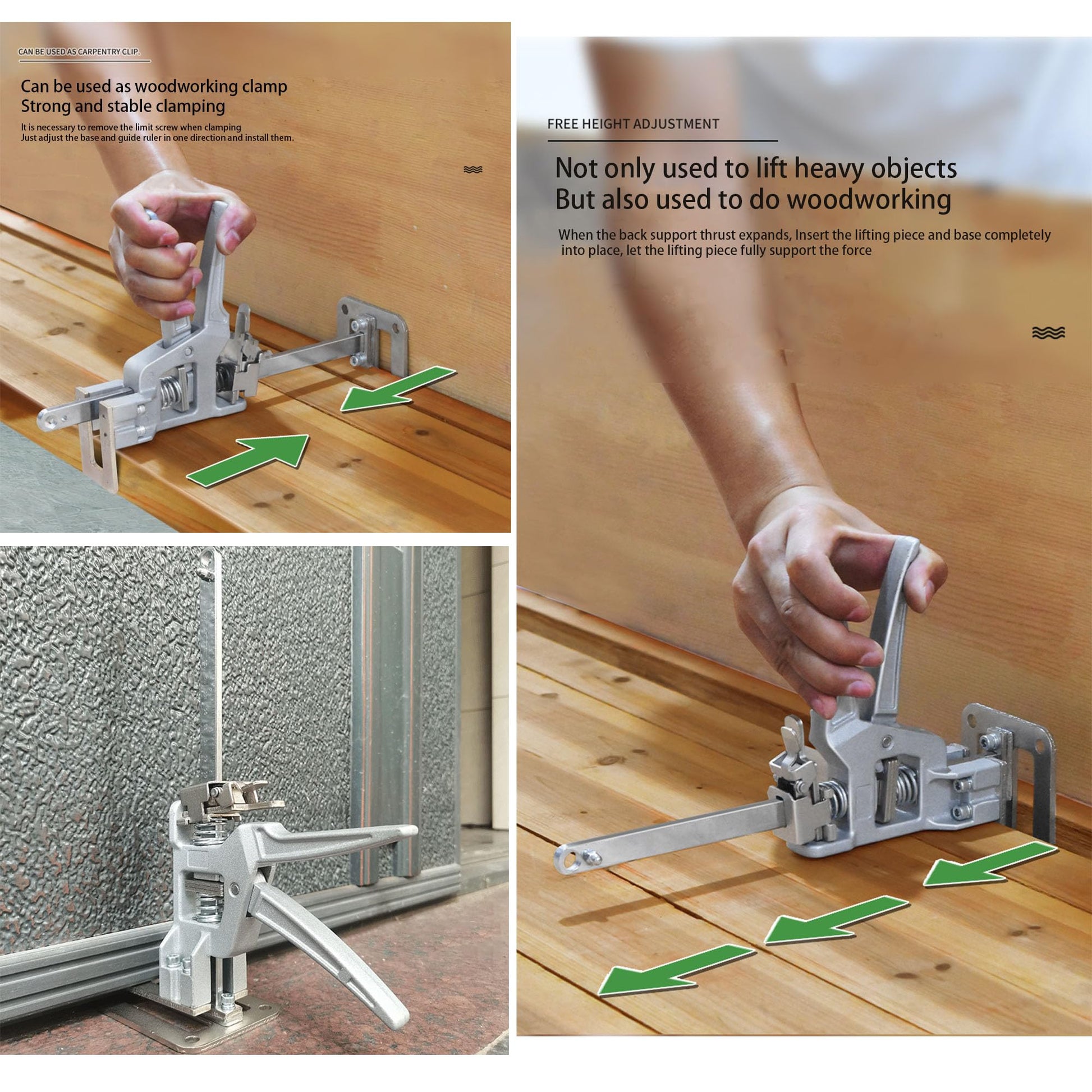 CAN BE USED AS CARPENTRY CLIP.

Can be used as woodworking clamp
Strong and stable clamping

It is necessary to remove the limit screw when clamping
Just adjust the base and guide ruler in one direction and install them.

FREE HEIGHT ADJUSTMENT

Not only used to lift heavy objects
But also used to do woodworking

When the back support thrust expands, Insert the lifting piece and base completely into place, let the lifting piece fully support the force