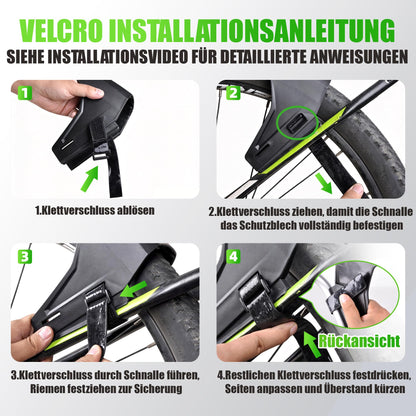 VELCRO INSTALLATIONSANLEITUNG
SIEHE INSTALLATIONSVIDEO FÜR DETAILLIERTE ANWEISUNGEN

1

1.Klettverschluss ablösen

2

2.Klettverschluss ziehen, damit die Schnalle das Schutzblech vollständig befestigen

3

3.Klettverschluss durch Schnalle führen, Riemen festziehen zur Sicherung

4

Rückansicht

4.Restlichen Klettverschluss festdrücken, Seiten anpassen und Überstand kürzen