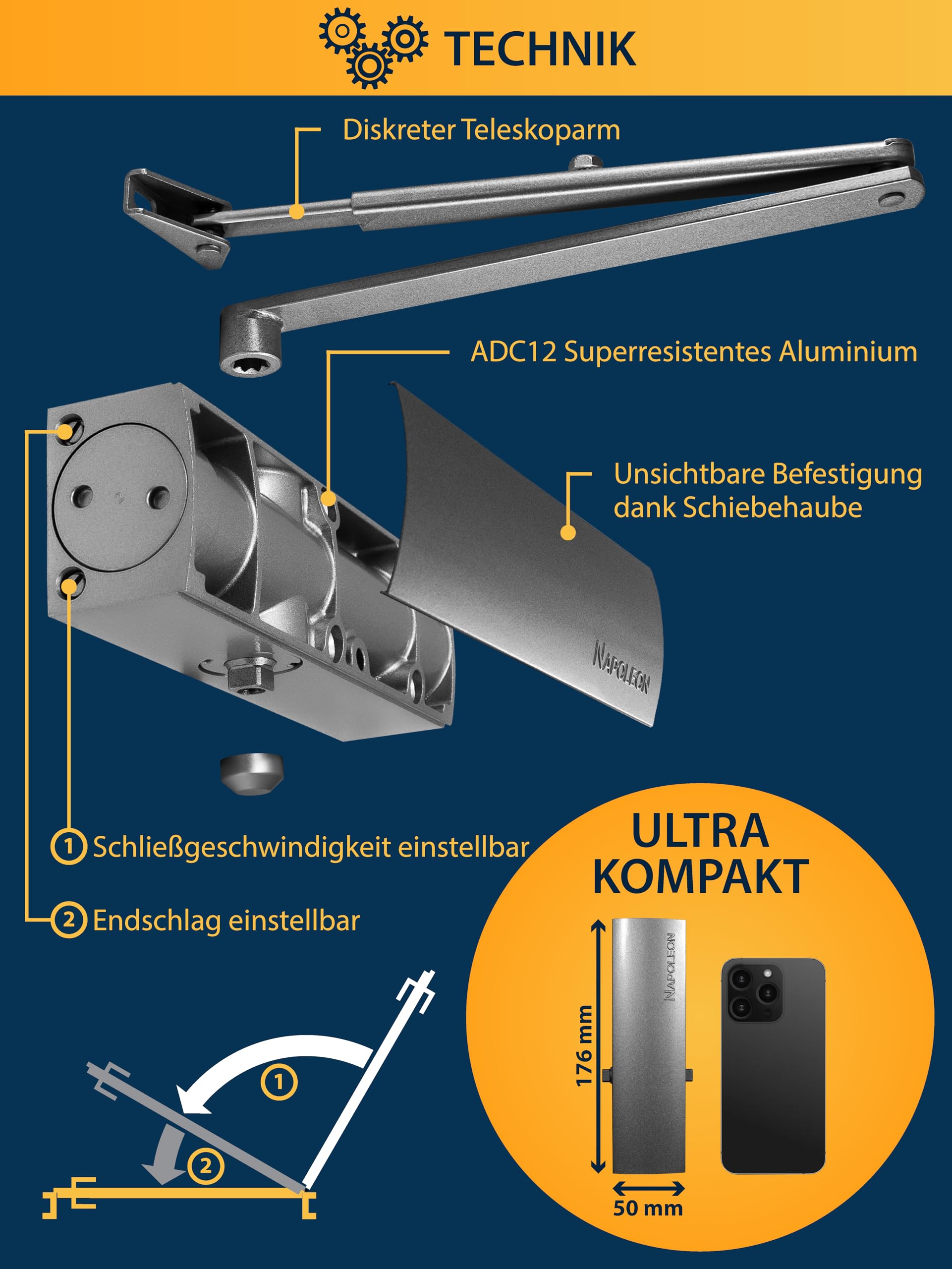 TECHNIK

Diskreter Teleskoparm

ADC12 Superresistentes Aluminium

Unsichtbare Befestigung dank Schiebehaube

2

NAPOLEON

① Schließgeschwindigkeit einstellbar

② Endschlag einstellbar

①

②

ULTRA KOMPAKT

NAPOLEON

176 mm

50 mm